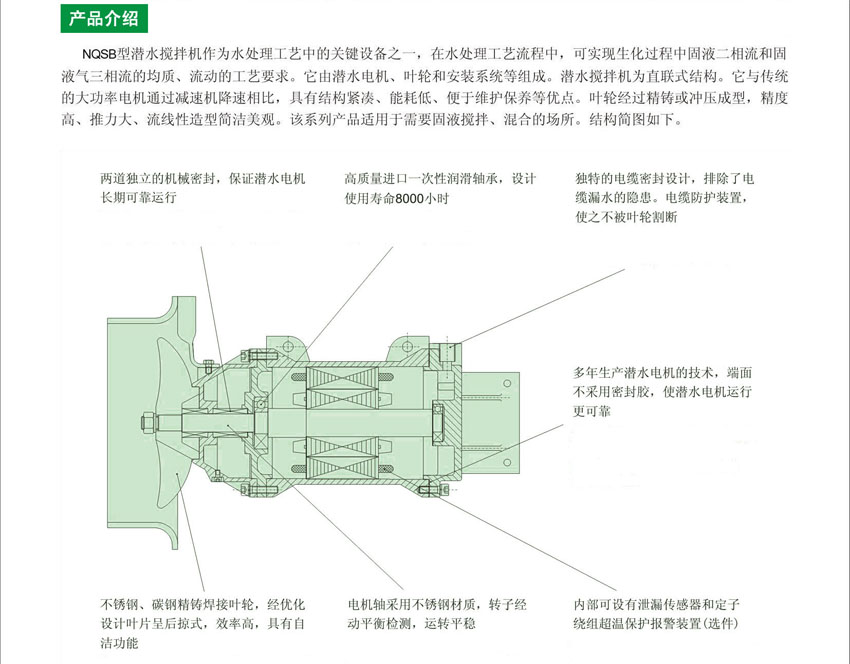 产品介绍

NQSB型潜水搅拌机作为水处理工艺中的关键设备之一，在水处理工艺流程中，可实现生化过程中固液二相流和固液气三相流的均质、流动的工艺要求。它由潜水电机、叶轮和安装系统等组成。潜水搅拌机为直联式结构。它与传统的大功率电机通过减速机降速相比，具有结构紧凑、能耗低、便于维护保养等优点。叶轮经过精铸或冲压成型，精度高、推力大、流线性造型简洁美观。该系列产品适用于需要固液搅拌、混合的场所。结构简图如下。

两道独立的机械密封，保证潜水电机长期可靠运行

高质量进口一次性润滑轴承，设计使用寿命8000小时

独特的电缆密封设计，排除了电缆漏水的隐患。电缆防护装置，使之不被叶轮割断

多年生产潜水电机的技术，端面不采用密封胶，使潜水电机运行更可靠

不锈钢、碳钢精铸焊接叶轮，经优化设计叶片呈后掠式，效率高，具有自洁功能

电机轴采用不锈钢材质，转子经动平衡检测，运转平稳

内部可设有泄漏传感器和定子绕组超温保护报警装置(选件)